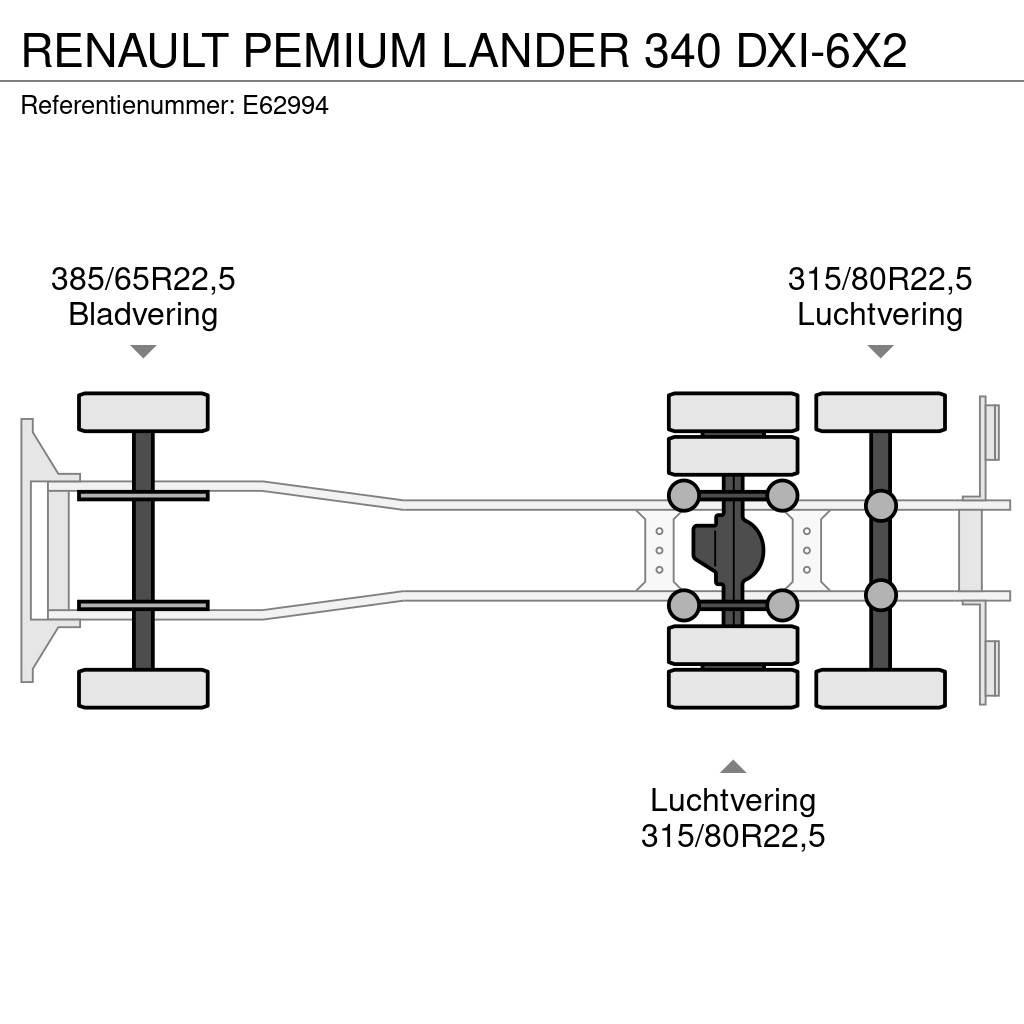 RENAULT PEMIUM LANDER 340 DXI-6X2
Referentienummer: E62994

385/65R22,5
Bladvering

315/80R22,5
Luchtvering

Luchtvering
315/80R22,5