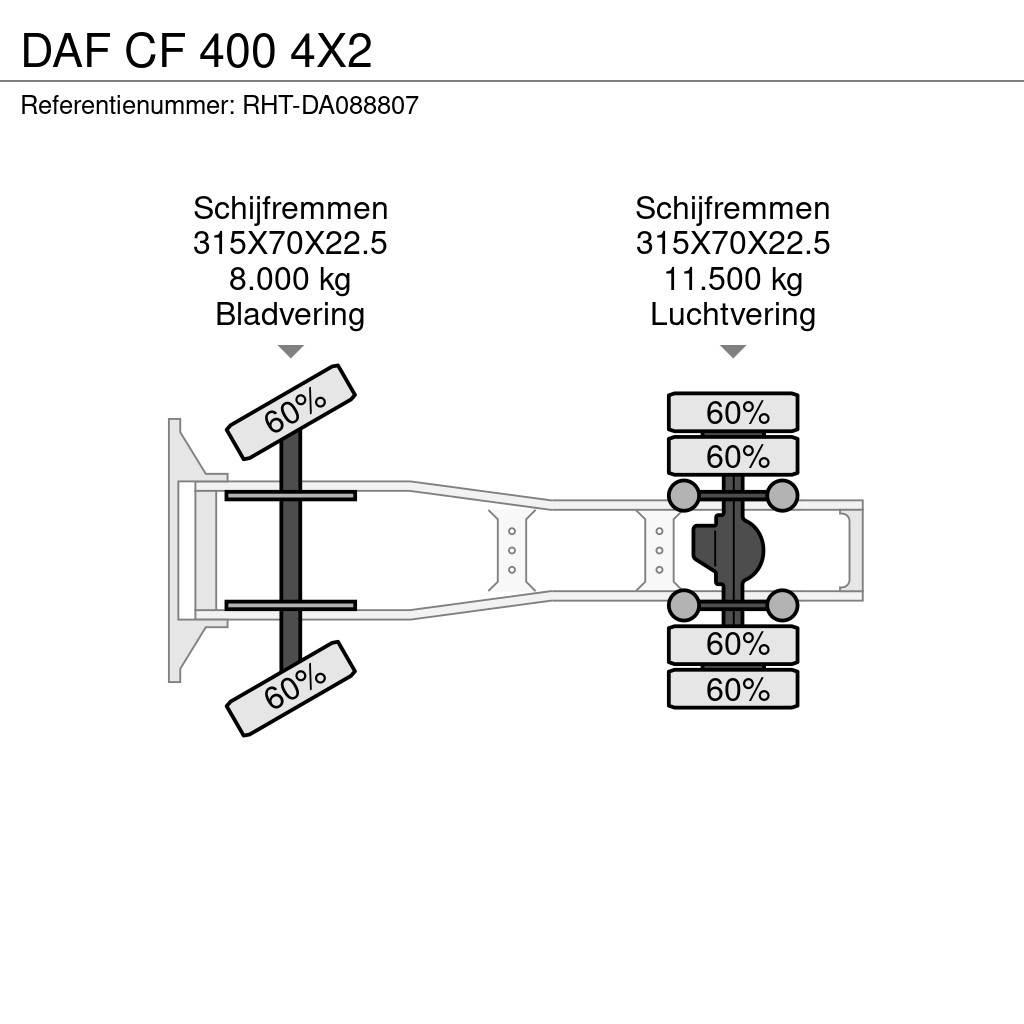 DAF CF 400 4X2

Referentienummer: RHT-DA088807

Schijfremmen
315X70X22.5
8.000 kg
Bladvering

Schijfremmen
315X70X22.5
11.500 kg
Luchtvering

60%

60%

60%

60%

60%

60%