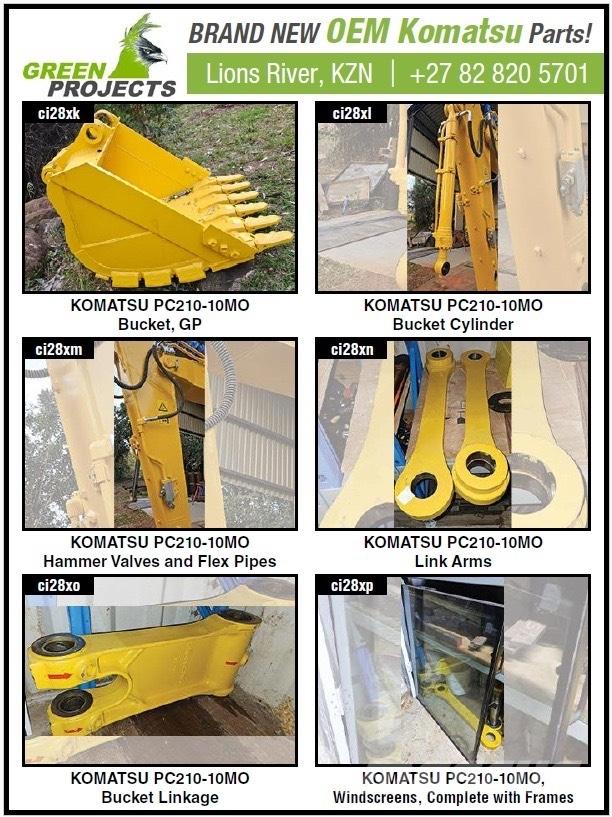 GREEN PROJECTS

BRAND NEW OEM Komatsu Parts!

Lions River, KZN | +27 82 820 5701

ci28xk

KOMATSU PC210-10MO
Bucket, GP

ci28xl

KOMATSU PC210-10MO
Bucket Cylinder

ci28xm

KOMATSU PC210-10MO
Hammer Valves and Flex Pipes

ci28xn

KOMATSU PC210-10MO
Link Arms

ci28xo

KOMATSU PC210-10MO
Bucket Linkage

ci28xp

KOMATSU PC210-10MO,
Windscreens, Complete with Frames